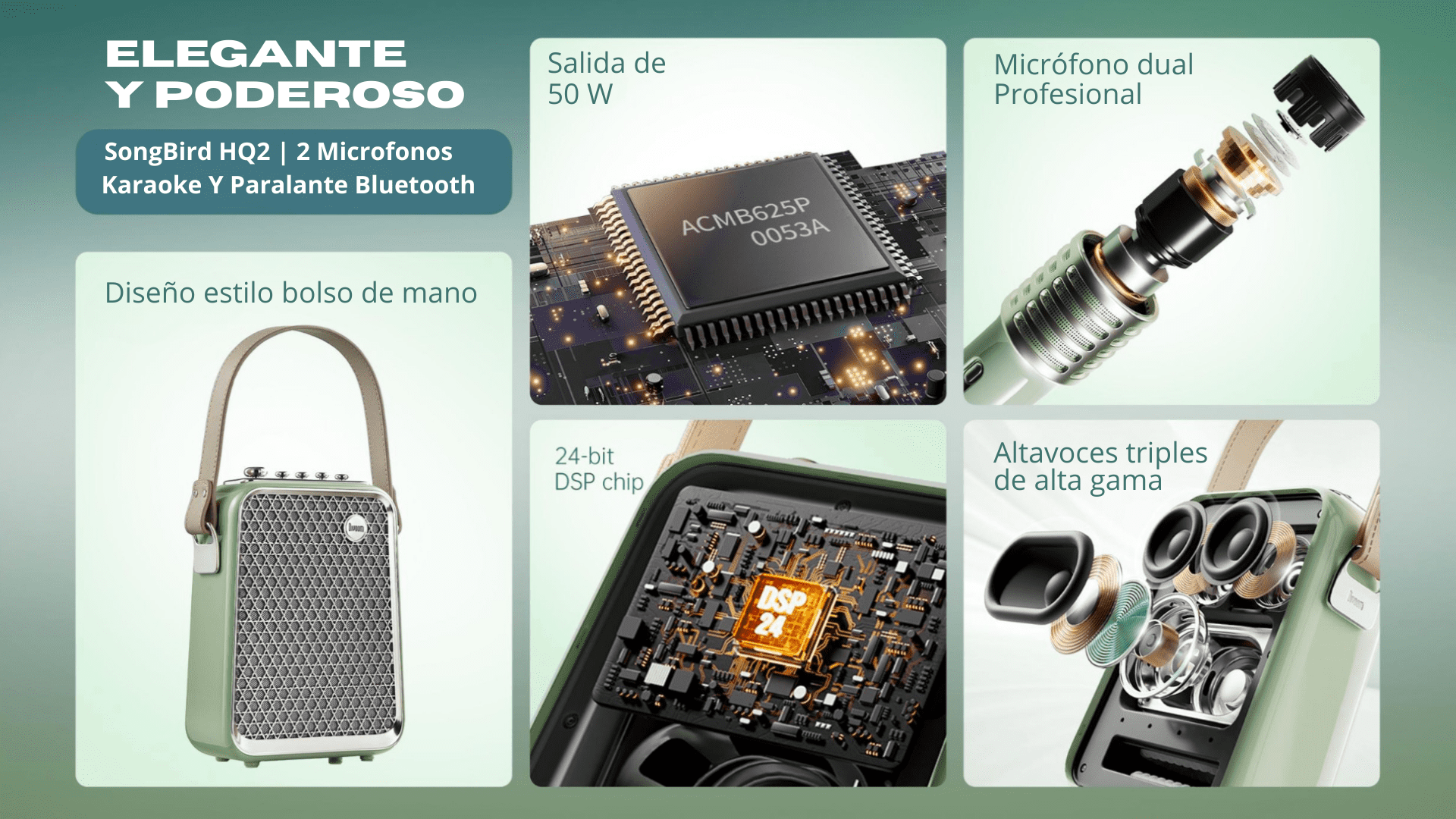 ELEGANTE
Y PODEROSO

SongBird HQ2 | 2 Microfonos
Karaoke Y Paralante Bluetooth

Diseño estilo bolso de mano

Salida de
50 W

ACMB625P
0053A

Micrófono dual
Profesional

24-bit
DSP chip

DSP
24

Altavoces triples
de alta gama